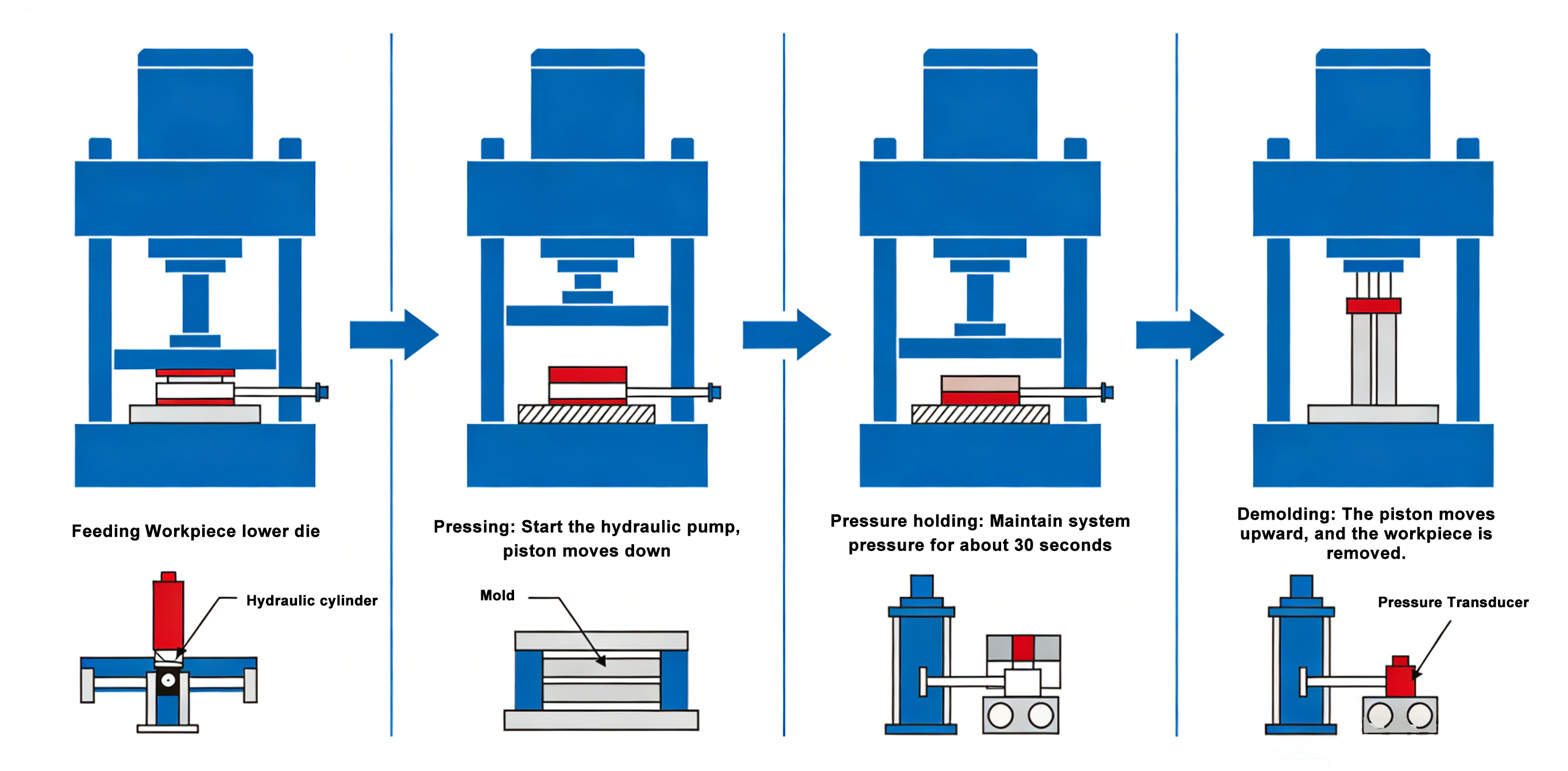 Feeding Workpiece lower die

Hydraulic cylinder

Pressing: Start the hydraulic pump, piston moves down

Mold

Pressure holding: Maintain system pressure for about 30 seconds

Demolding: The piston moves upward, and the workpiece is removed.

Pressure Transducer